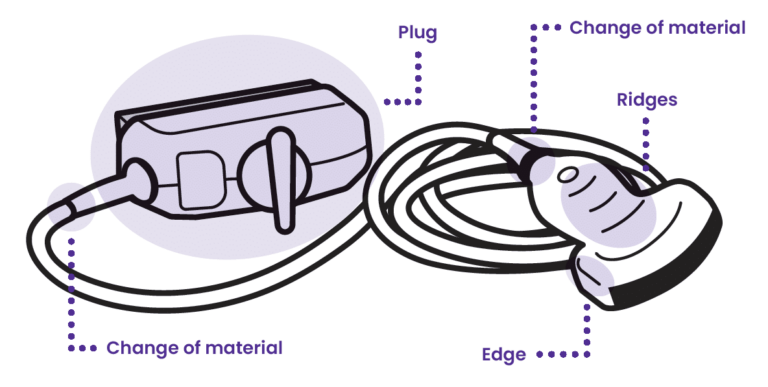 Plug

Change of material

Ridges

Change of material

Edge